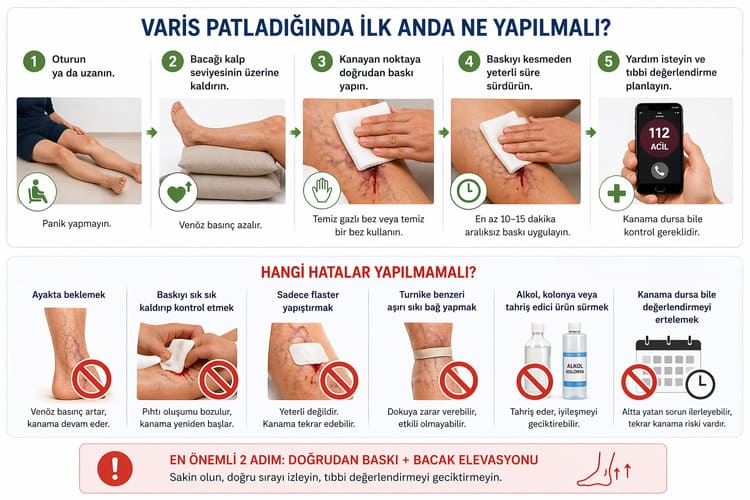 VARİS PATLADIĞINDA İLK ANDA NE YAPILMALI?

1 Oturun ya da uzanın.

Panik yapmayın.

2 Bacağı kalp seviyesinin üzerine kaldırın.

Venöz basınç azalır.

3 Kanayan noktaya doğrudan baskı yapın.

Temiz gazlı bez veya temiz bir bez kullanın.

4 Baskıyı kesmeden yeterli süre sürdürün.

En az 10–15 dakika aralıksız baskı uygulayın.

5 Yardım isteyin ve tıbbi değerlendirme planlayın.

112 ACİL

Kanama dursa bile kontrol gereklidir.

HANGİ HATALAR YAPILMAMALI?

Ayakta beklemek

Venöz basınç artar, kanama devam eder.

Baskıyı sık sık kaldırıp kontrol etmek

Pıhtı oluşumu bozulur, kanama yeniden başlar.

Sadece flaster yapıştırmak

Yeterli değildir. Kanama tekrar edebilir.

Turnike benzeri aşırı sıkı bağ yapmak

Dokuya zarar verebilir, etkili olmayabilir.

Alkol, kolonya veya tahriş edici ürün sürmek

ALKOL KOLONYA

Tahriş eder, iyileşmeyi geciktirebilir.

Kanama dursa bile değerlendirmeyi ertelemek

Altta yatan sorun ilerleyebilir, tekrar kanama riski vardır.

EN ÖNEMLİ 2 ADIM: DOĞRUDAN BASKI + BACAK ELEVASYONU

Sakin olun, doğru sırayı izleyin, tıbbi değerlendirmeyi geciktirmeyin.